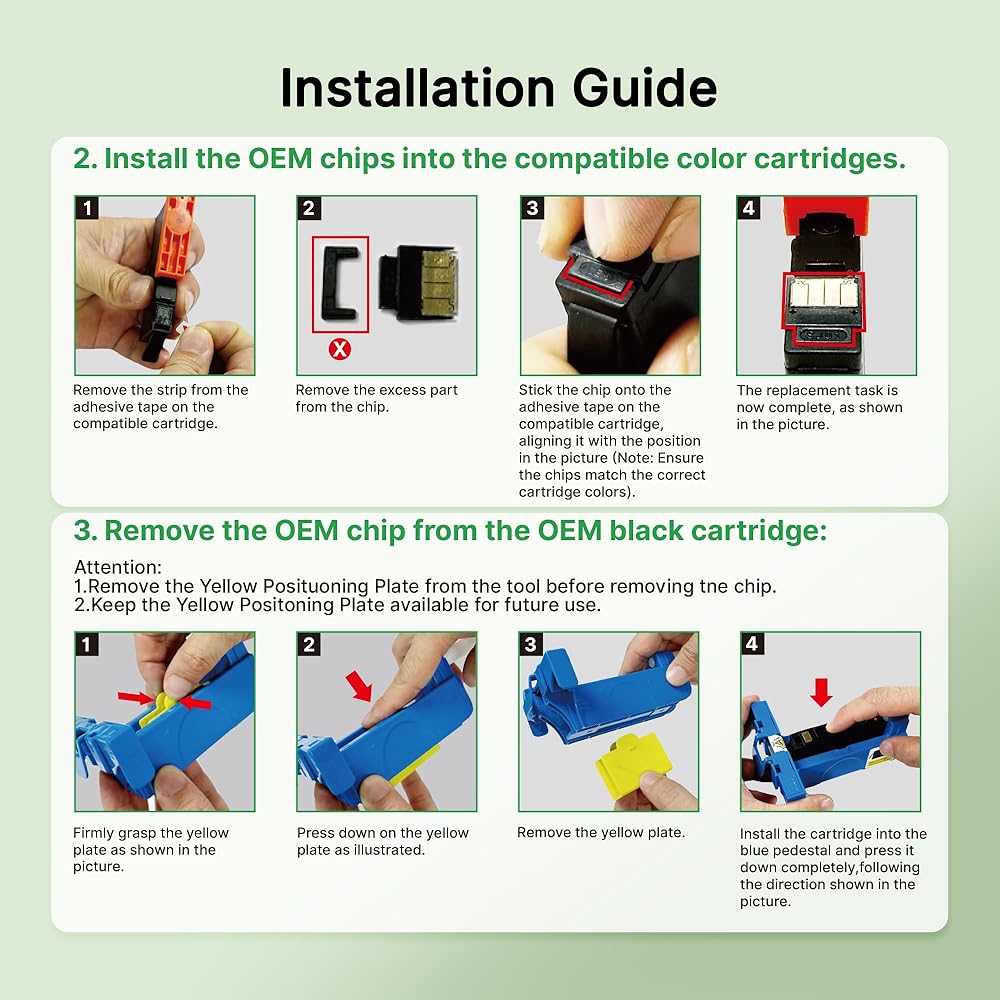 Installation Guide

2. Install the OEM chips into the compatible color cartridges.

1
Remove the strip from the adhesive tape on the compatible cartridge.

2
Remove the excess part from the chip.

3
Stick the chip onto the adhesive tape on the compatible cartridge, aligning it with the position in the picture (Note: Ensure the chips match the correct cartridge colors).

4
The replacement task is now complete, as shown in the picture.

3. Remove the OEM chip from the OEM black cartridge:

Attention:
1.Remove the Yellow Posituoning Plate from the tool before removing tne chip.
2.Keep the Yellow Positoning Plate available for future use.

1
Firmly grasp the yellow plate as shown in the picture.

2
Press down on the yellow plate as illustrated.

3
Remove the yellow plate.

4
Install the cartridge into the blue pedestal and press it down completely,following the direction shown in the picture.