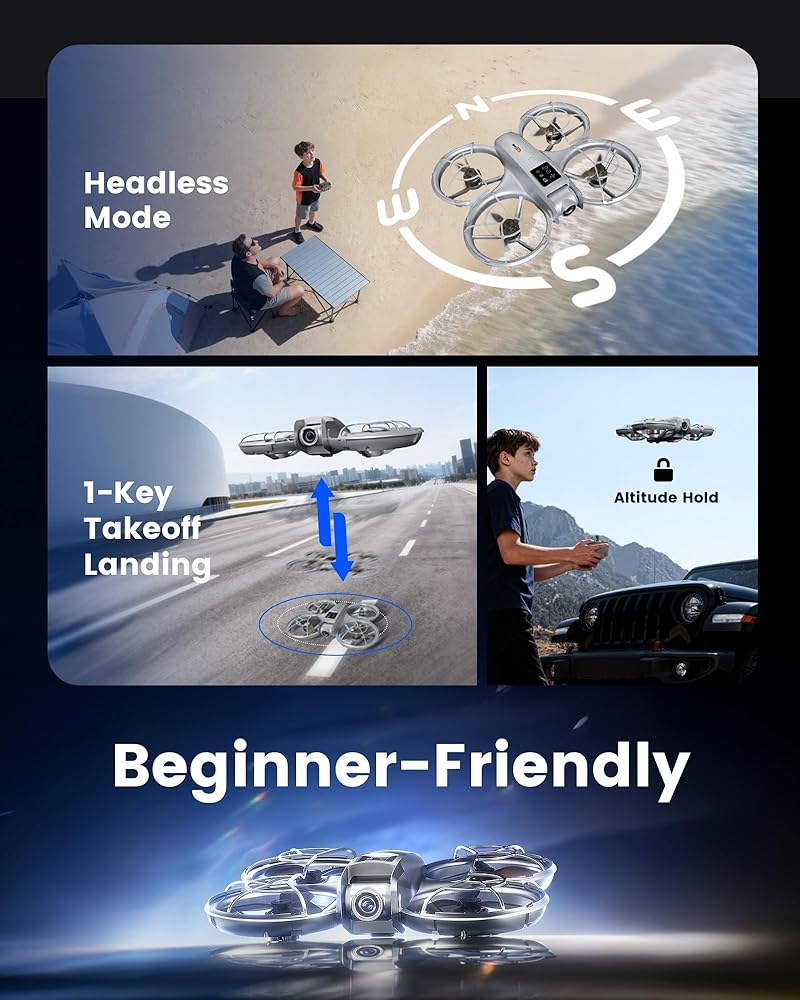 Headless Mode

N
E
S
W

1-Key Takeoff Landing

Altitude Hold

Beginner-Friendly