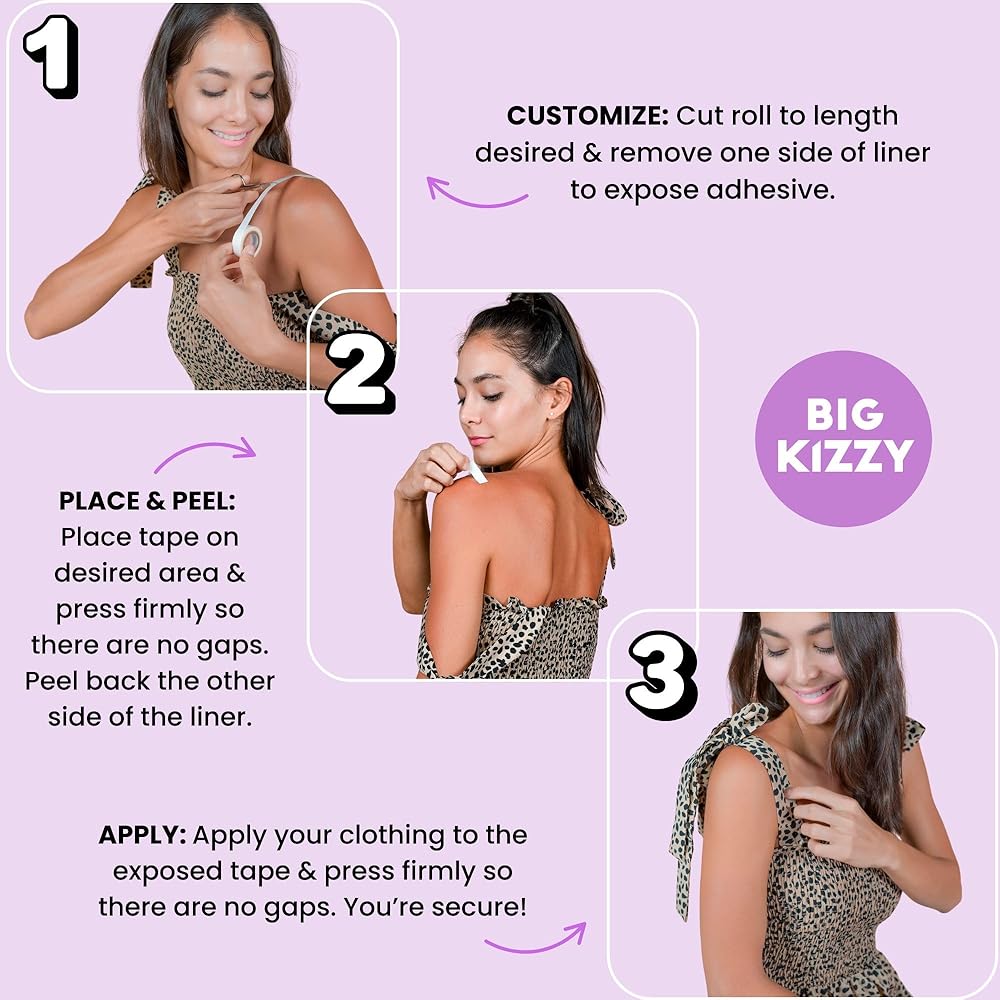 1

CUSTOMIZE: Cut roll to length desired & remove one side of liner to expose adhesive.

2

BIG KIZZY

PLACE & PEEL: Place tape on desired area & press firmly so there are no gaps. Peel back the other side of the liner.

3

APPLY: Apply your clothing to the exposed tape & press firmly so there are no gaps. You're secure!