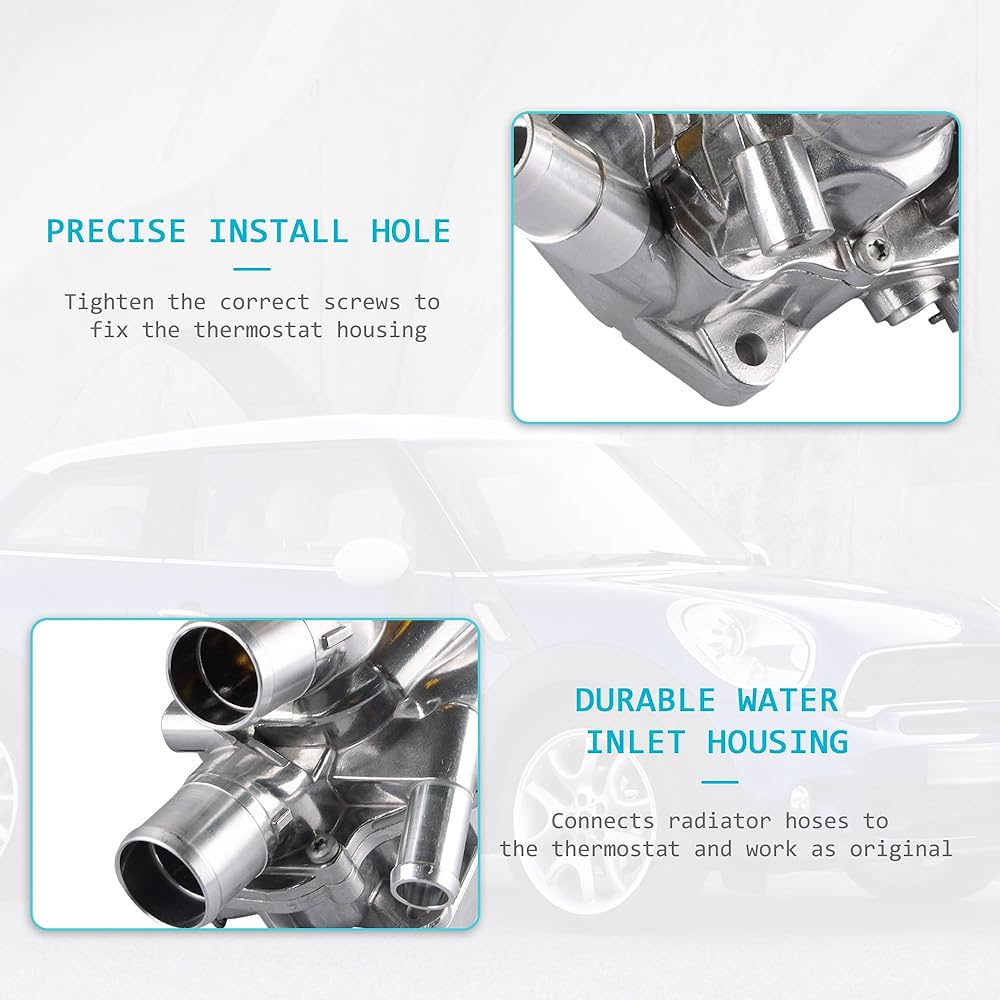 PRECISE INSTALL HOLE

Tighten the correct screws to fix the thermostat housing

DURABLE WATER INLET HOUSING

Connects radiator hoses to the thermostat and work as original