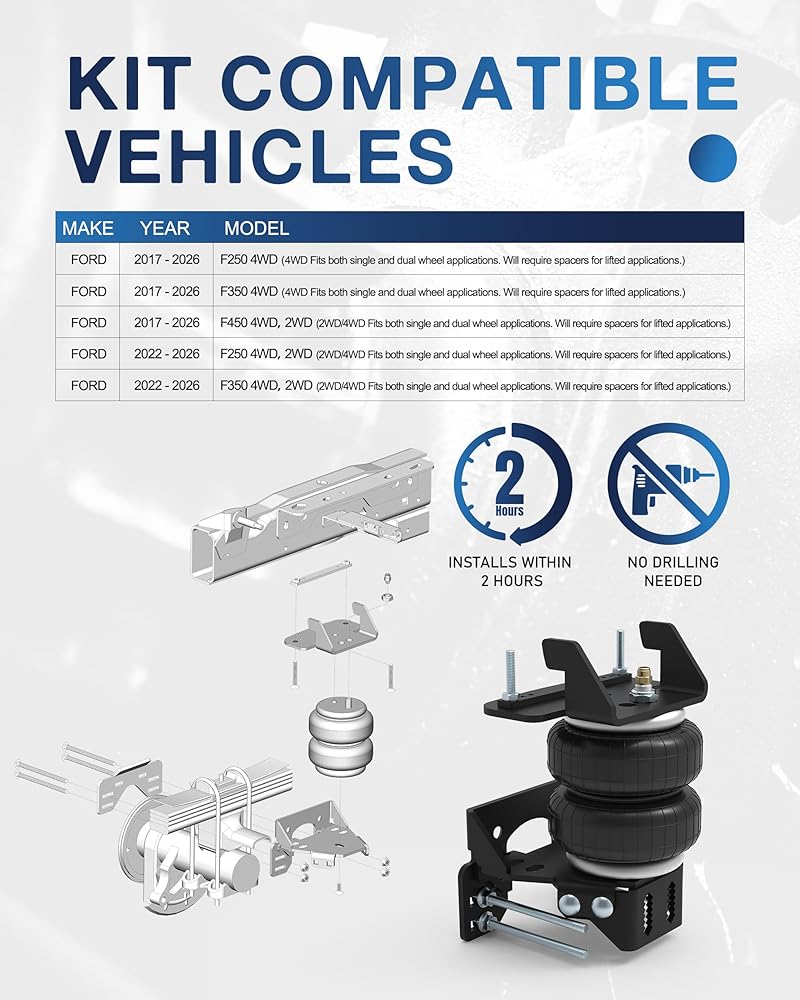 KIT COMPATIBLE VEHICLES

| MAKE | YEAR | MODEL |
|---|---|---|
| FORD | 2017 - 2026 | F250 4WD (4WD Fits both single and dual wheel applications. Will require spacers for lifted applications.) |
| FORD | 2017 - 2026 | F350 4WD (4WD Fits both single and dual wheel applications. Will require spacers for lifted applications.) |
| FORD | 2017 - 2026 | F450 4WD, 2WD (2WD/4WD Fits both single and dual wheel applications. Will require spacers for lifted applications.) |
| FORD | 2022 - 2026 | F250 4WD, 2WD (2WD/4WD Fits both single and dual wheel applications. Will require spacers for lifted applications.) |
| FORD | 2022 - 2026 | F350 4WD, 2WD (2WD/4WD Fits both single and dual wheel applications. Will require spacers for lifted applications.) |

2 Hours

INSTALLS WITHIN 2 HOURS

NO DRILLING NEEDED