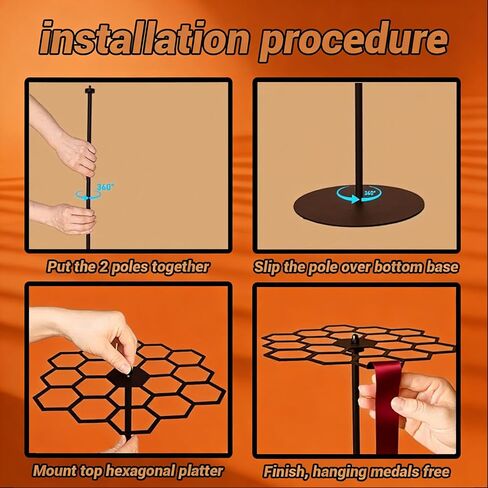 installation procedure

360°

Put the 2 poles together

360°

Slip the pole over bottom base

Mount top hexagonal platter

Finish, hanging medals free