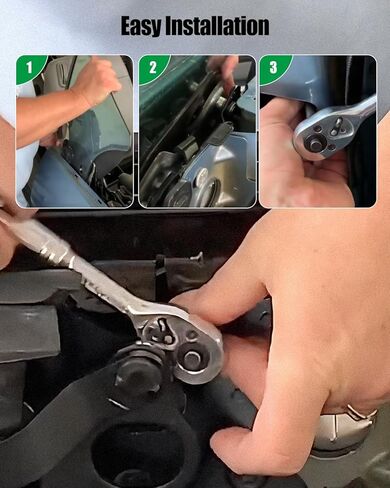 Easy Installation

1

2

3