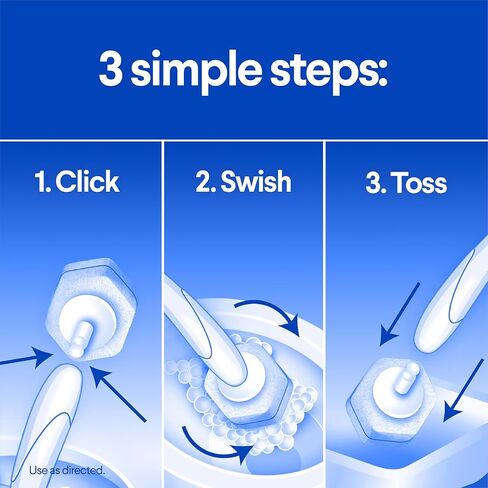 3 simple steps:

1. Click

2. Swish

3. Toss

Use as directed.