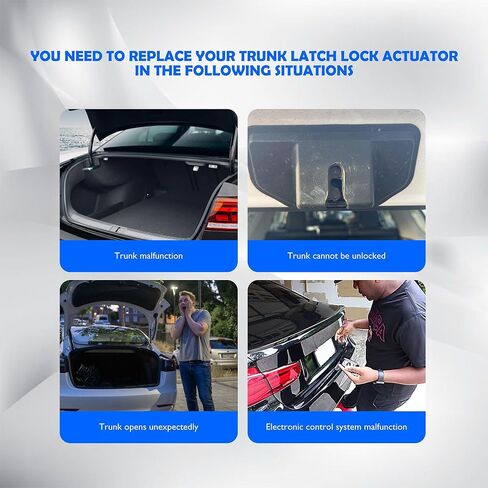 YOU NEED TO REPLACE YOUR TRUNK LATCH LOCK ACTUATOR IN THE FOLLOWING SITUATIONS

Trunk malfunction

Trunk cannot be unlocked

Trunk opens unexpectedly

Electronic control system malfunction