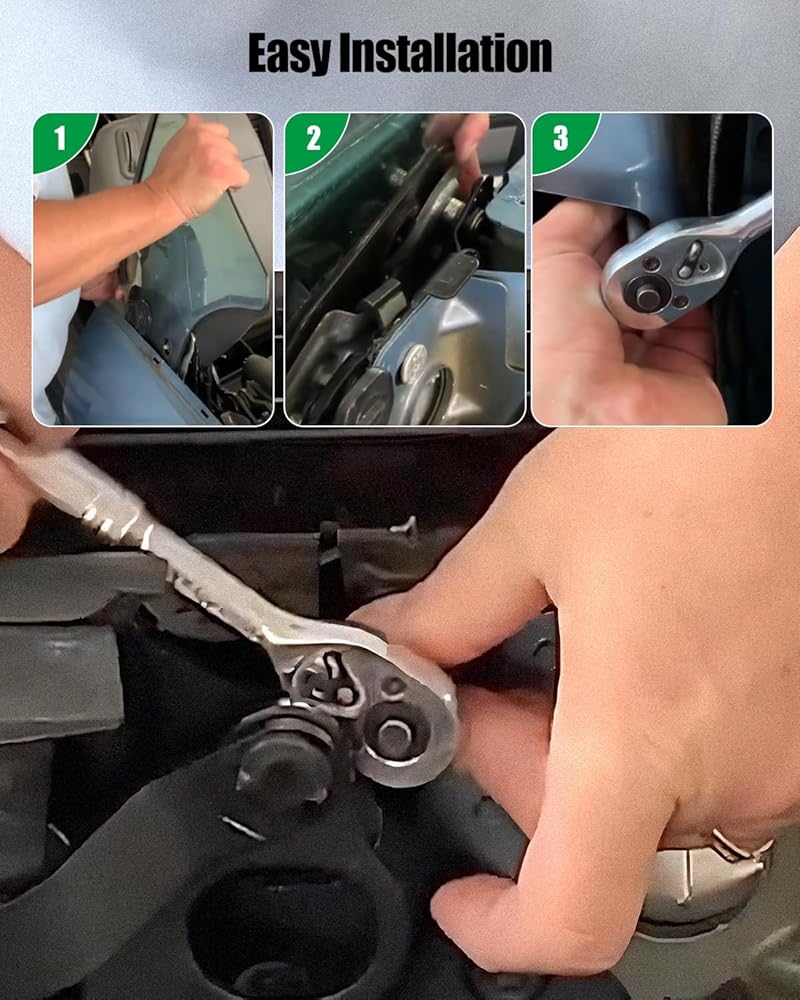 Easy Installation

1

2

3