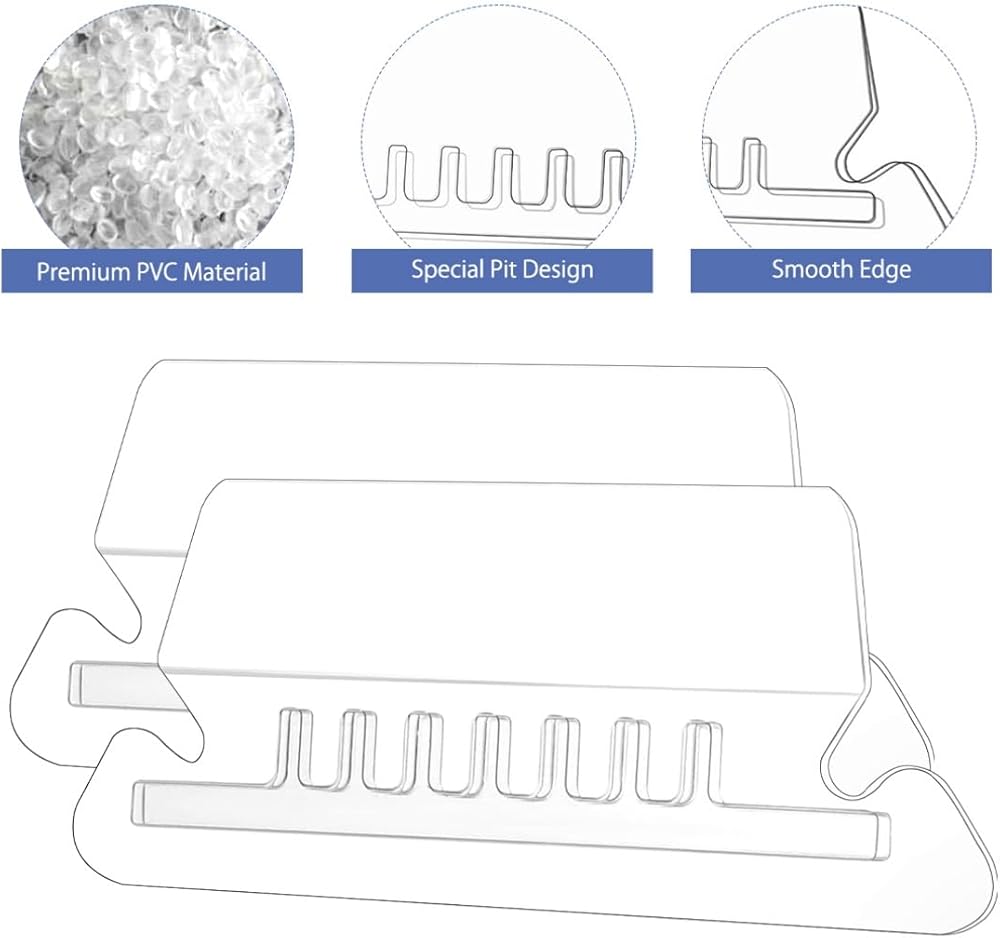 Premium PVC Material

Special Pit Design

Smooth Edge