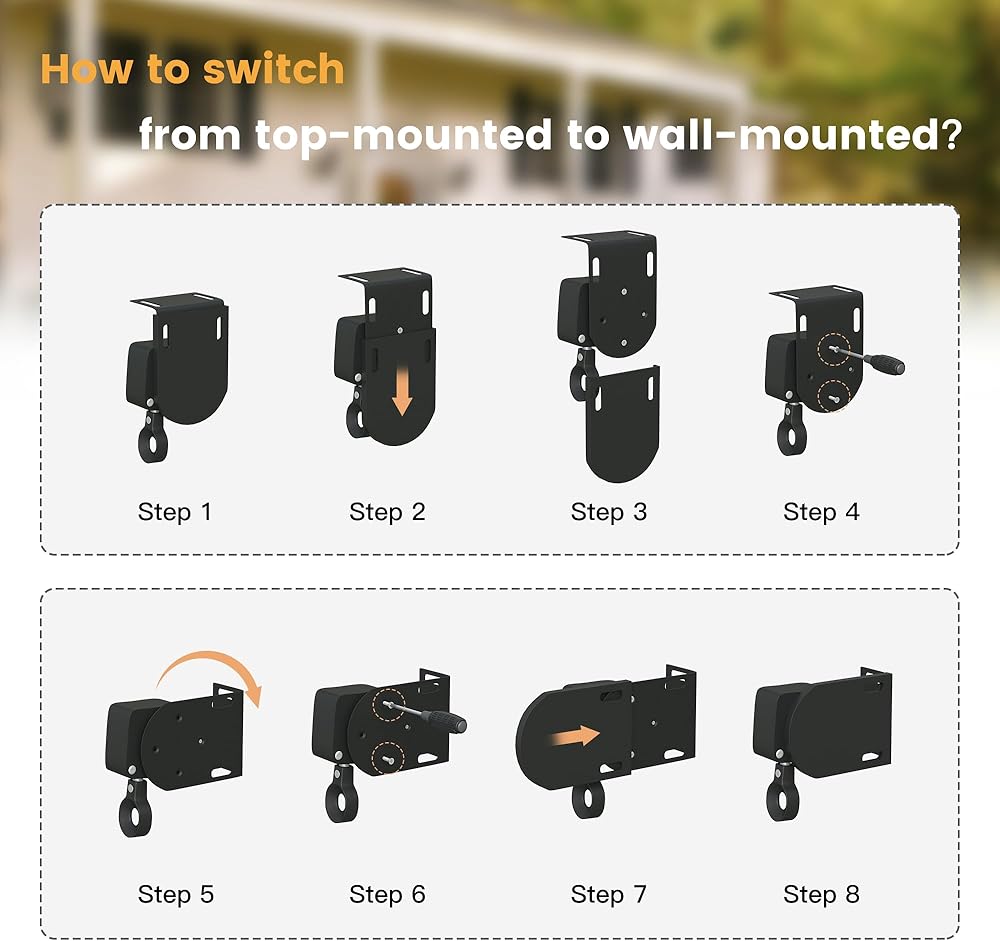 How to switch
from top-mounted to wall-mounted?

Step 1
Step 2
Step 3
Step 4

Step 5
Step 6
Step 7
Step 8