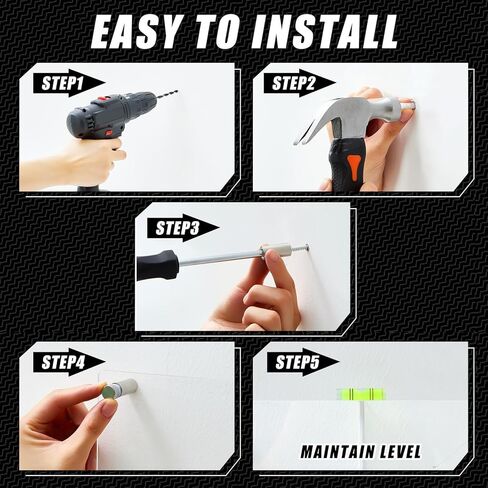 EASY TO INSTALL

STEP1

STEP2

STEP3

STEP4

STEP5

MAINTAIN LEVEL