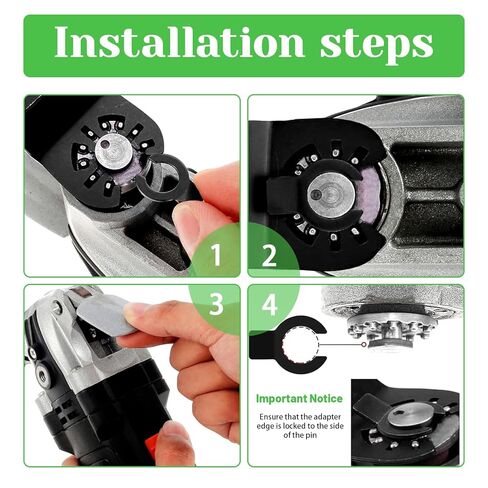 Installation steps

1

2

3

4

Important Notice

Ensure that the adapter edge is locked to the side of the pin