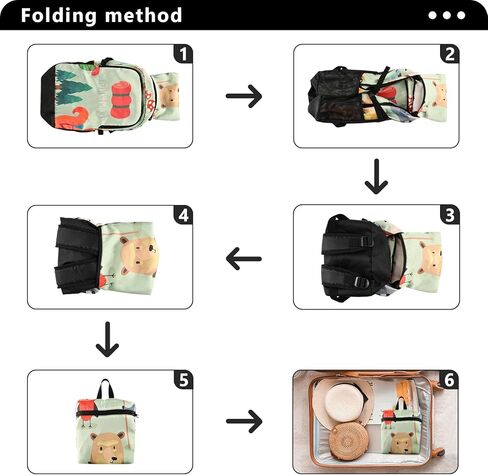 Folding method

1

2

3

4

5

6