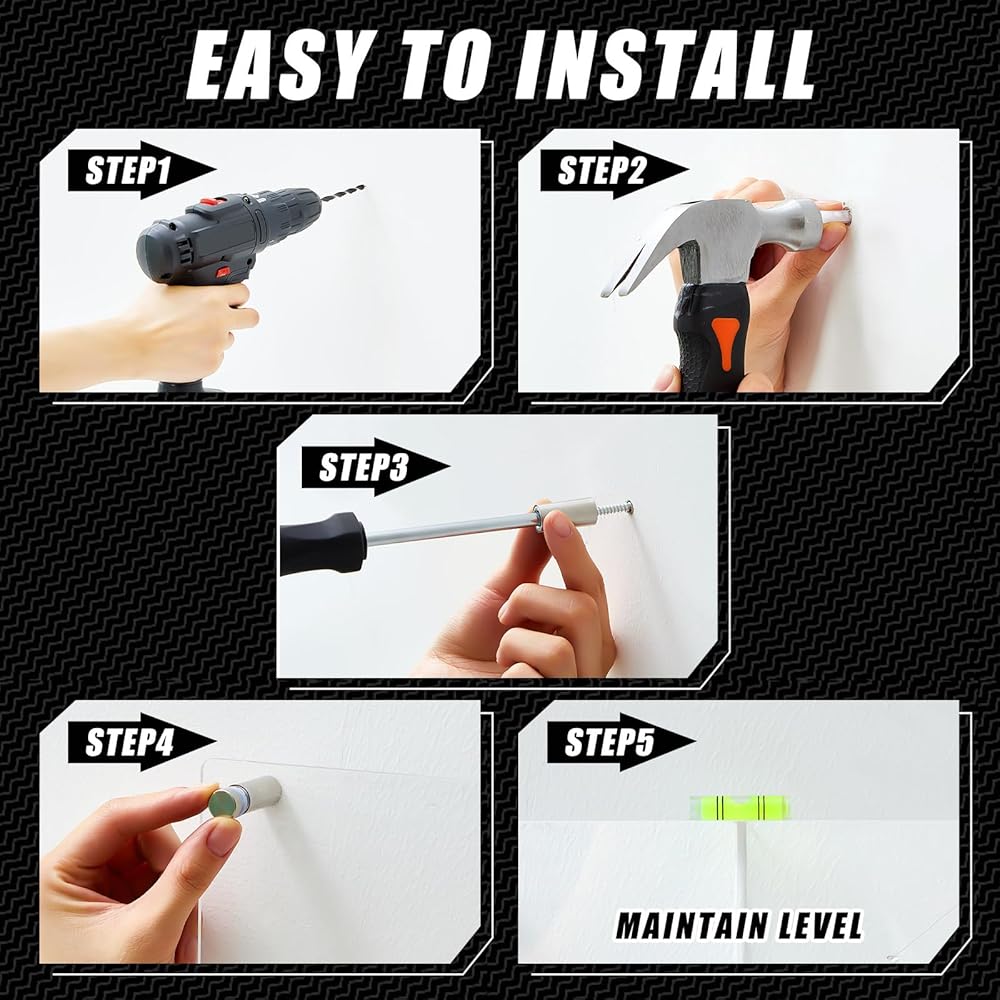 EASY TO INSTALL

STEP1

STEP2

STEP3

STEP4

STEP5

MAINTAIN LEVEL