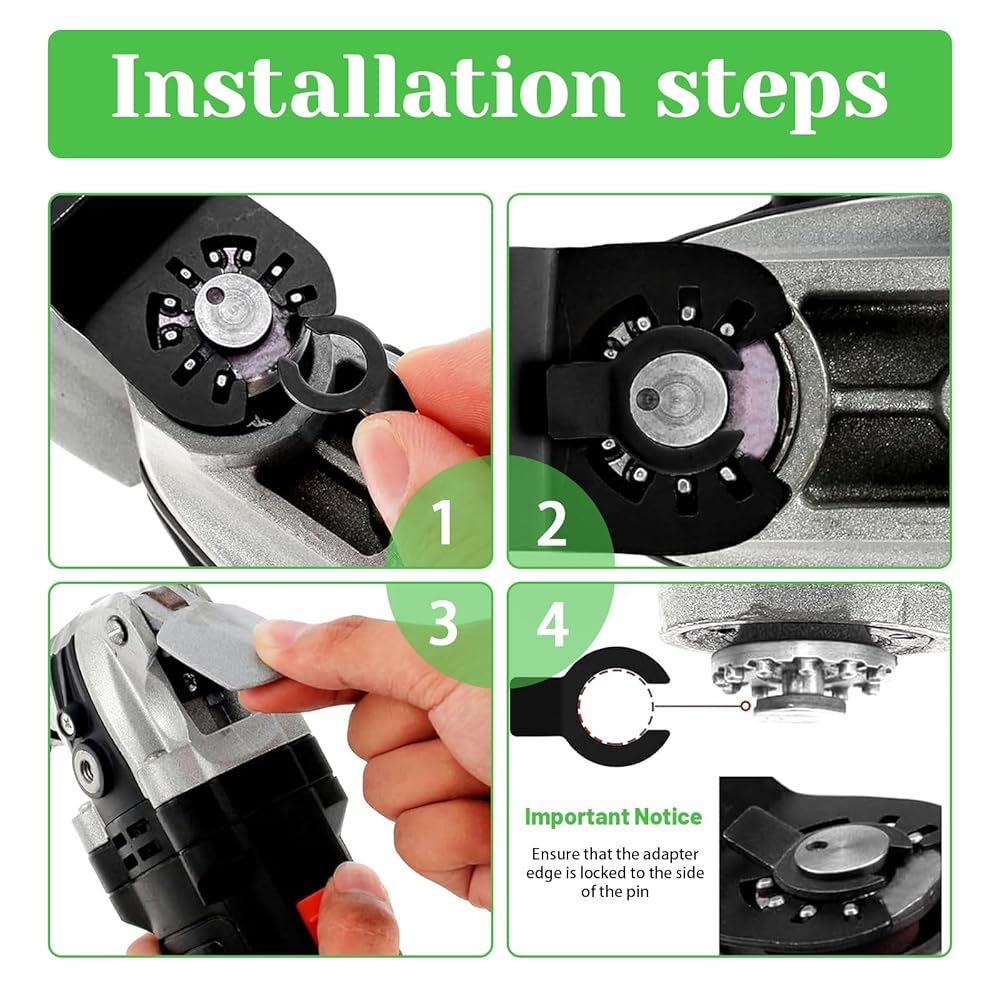 Installation steps

1

2

3

4

Important Notice

Ensure that the adapter edge is locked to the side of the pin