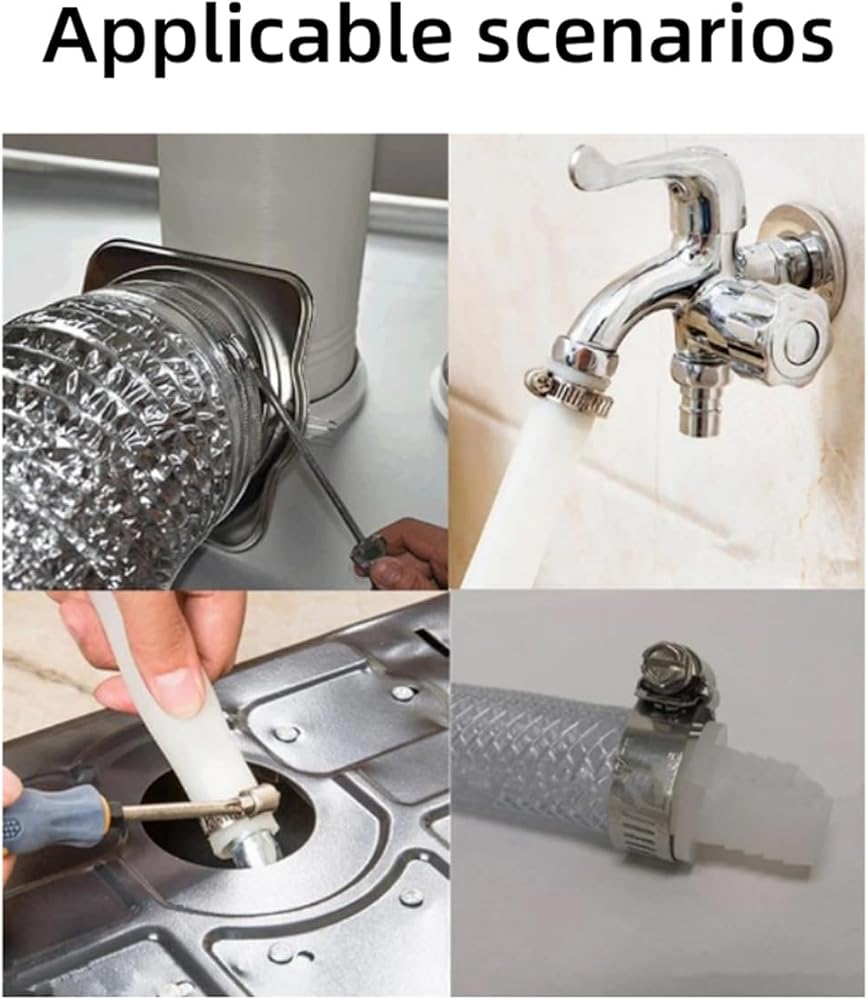 Applicable scenarios