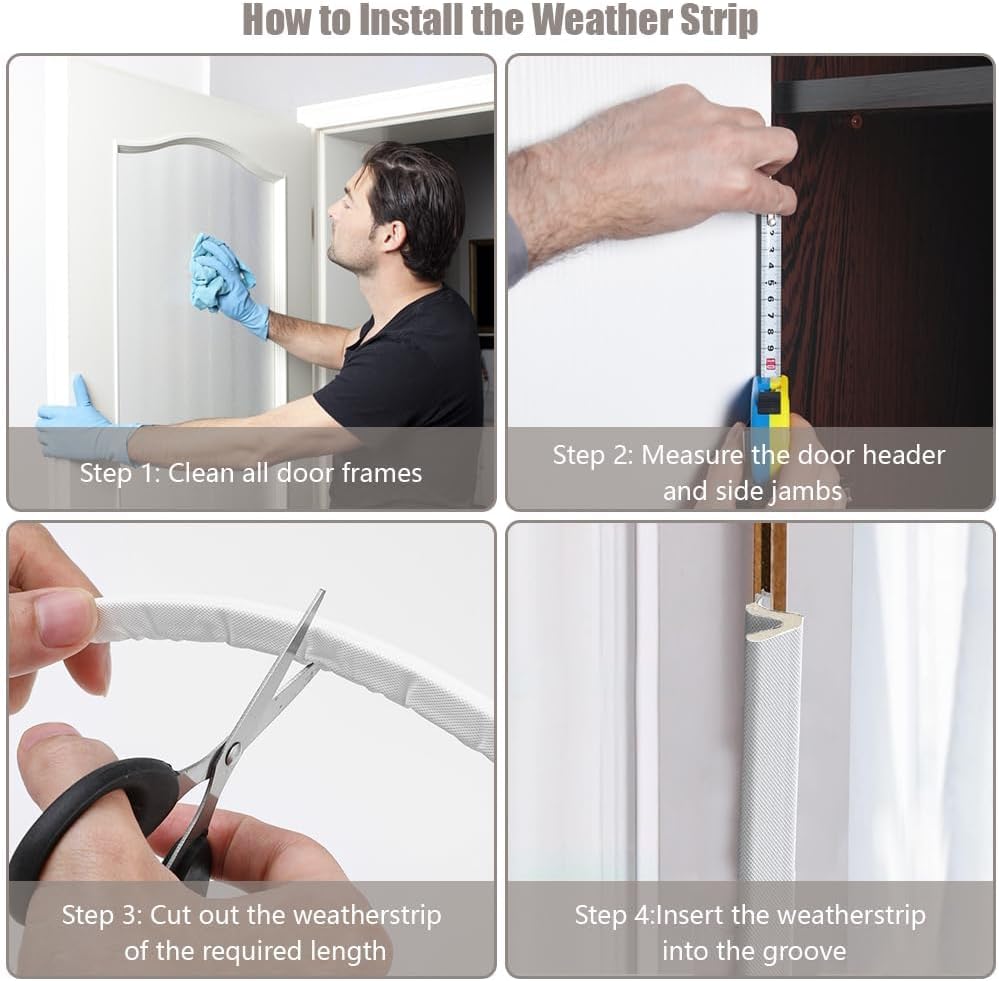 How to Install the Weather Strip

Step 1: Clean all door frames

Step 2: Measure the door header and side jambs

Step 3: Cut out the weatherstrip of the required length

Step 4:Insert the weatherstrip into the groove