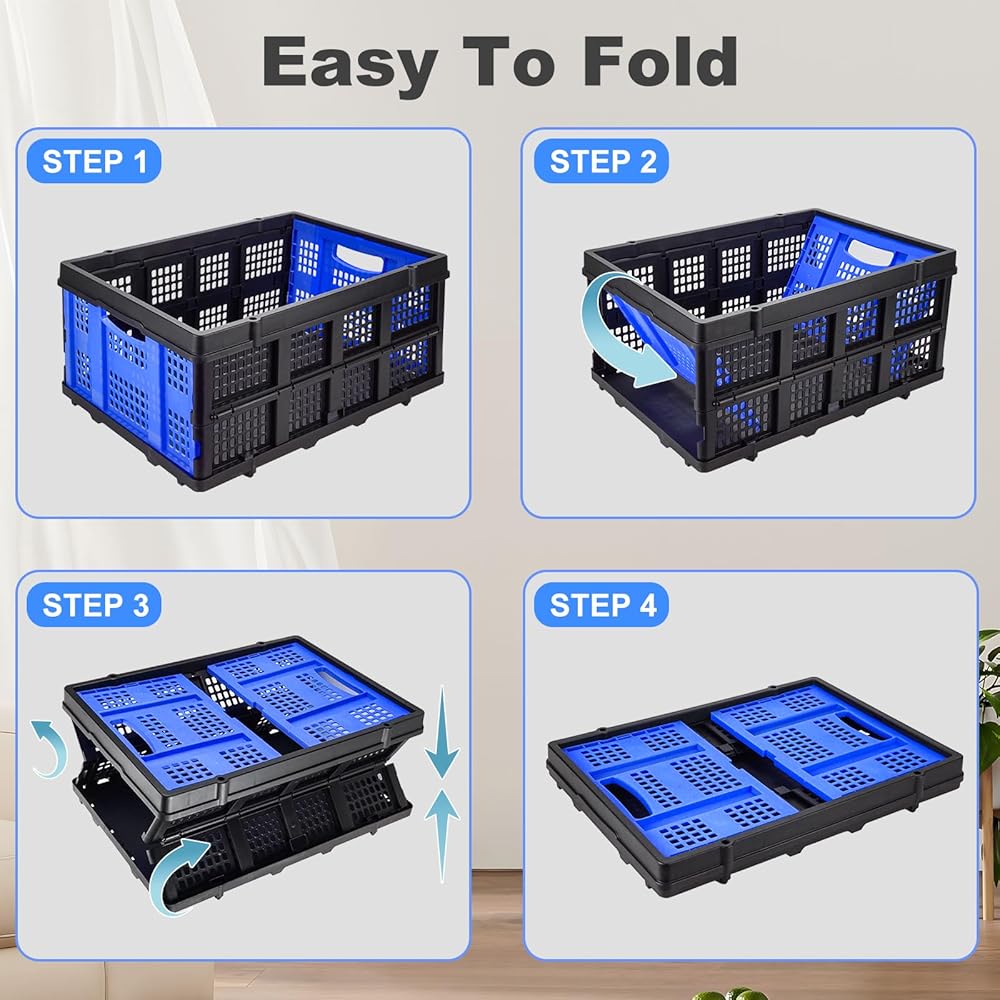 Easy To Fold

STEP 1

STEP 2

STEP 3

STEP 4