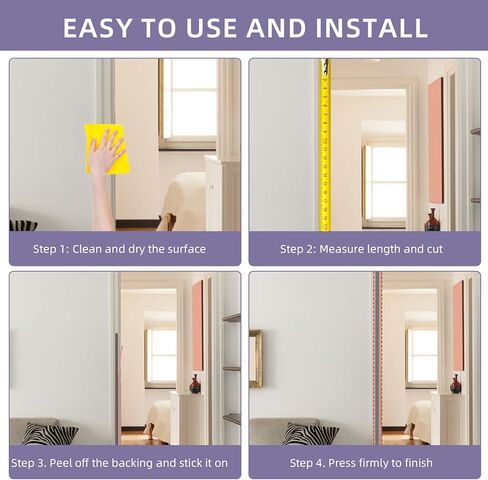 EASY TO USE AND INSTALL

Step 1: Clean and dry the surface

Step 2: Measure length and cut

Step 3. Peel off the backing and stick it on

Step 4. Press firmly to finish