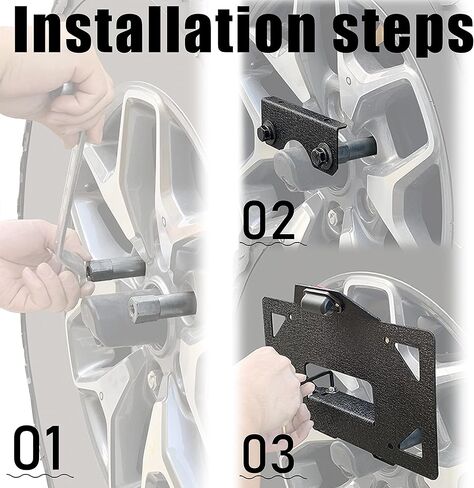 Installation steps

01

02

03