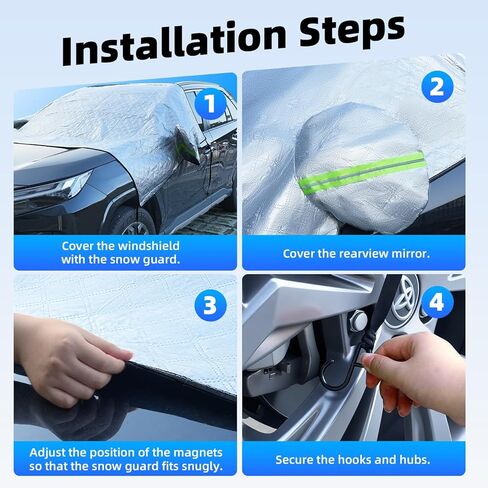 Installation Steps

1

Cover the windshield with the snow guard.

2

Cover the rearview mirror.

3

Adjust the position of the magnets so that the snow guard fits snugly.

4

Secure the hooks and hubs.