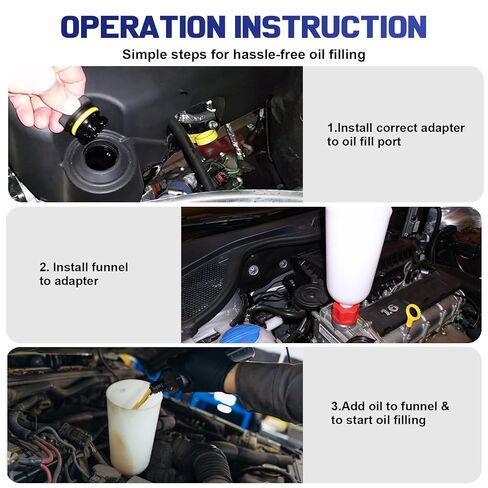 OPERATION INSTRUCTION

Simple steps for hassle-free oil filling

1.Install correct adapter to oil fill port

2. Install funnel to adapter

16

3.Add oil to funnel & to start oil filling