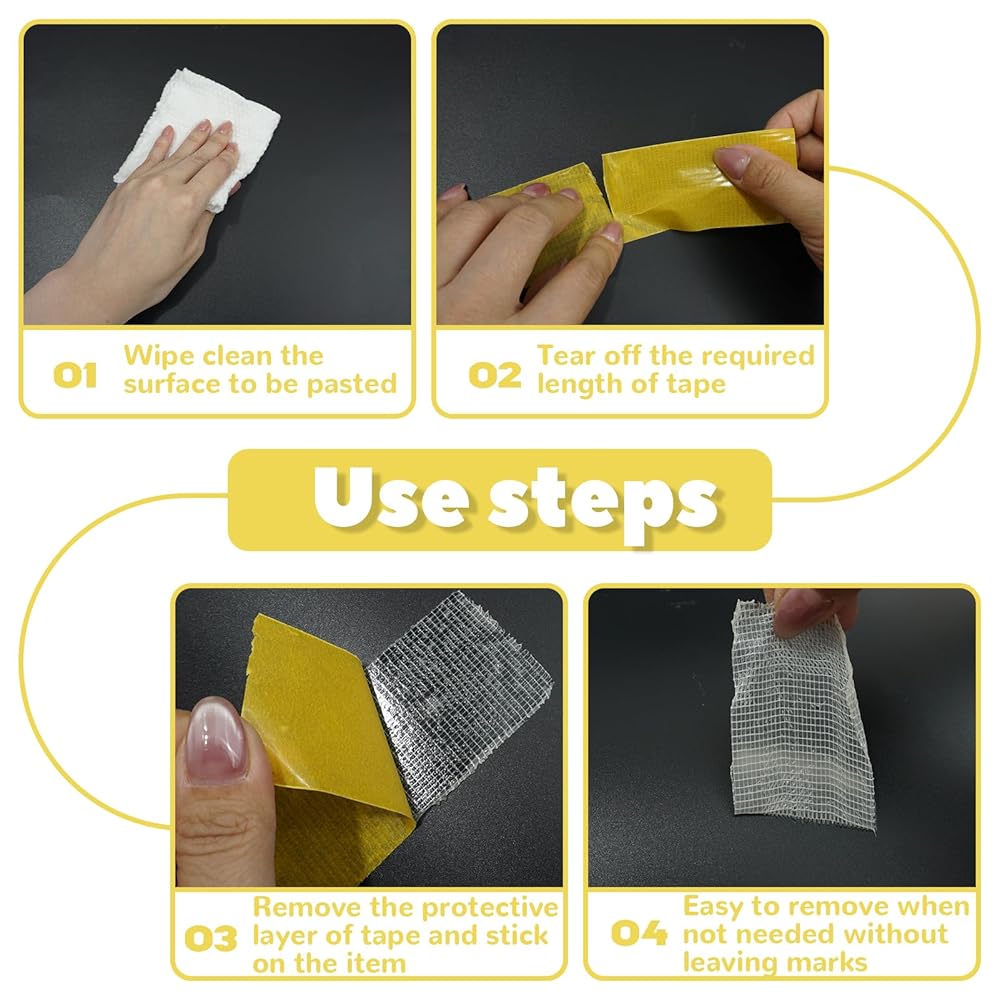 01 Wipe clean the surface to be pasted

02 Tear off the required length of tape

Use steps

03 Remove the protective layer of tape and stick on the item

04 Easy to remove when not needed without leaving marks