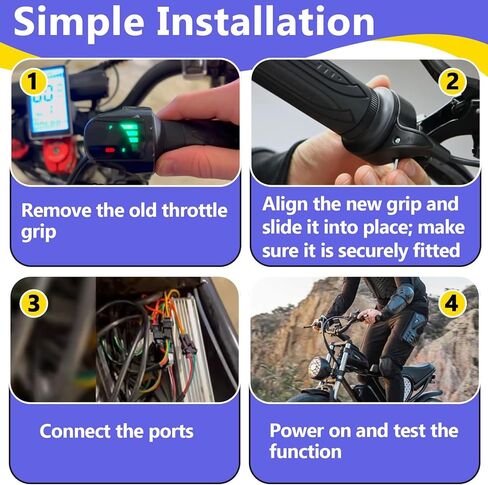 Simple Installation

1

Remove the old throttle grip

2

Align the new grip and slide it into place; make sure it is securely fitted

3

Connect the ports

4

Power on and test the function