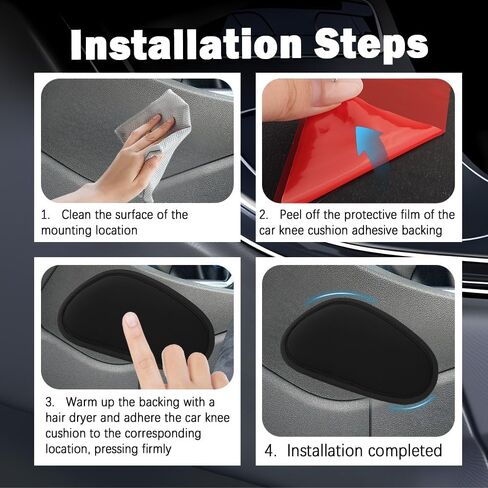 Installation Steps

1. Clean the surface of the mounting location

2. Peel off the protective film of the car knee cushion adhesive backing

3. Warm up the backing with a hair dryer and adhere the car knee cushion to the corresponding location, pressing firmly

4. Installation completed