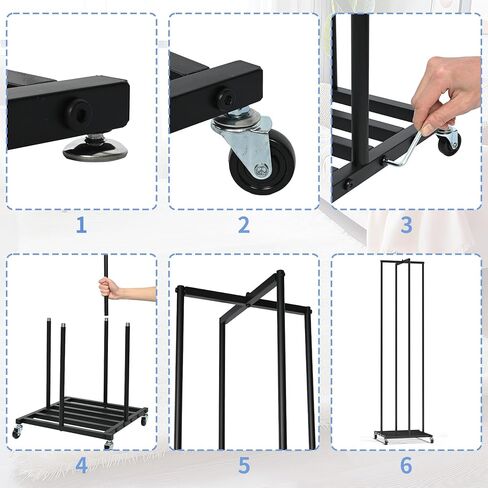 1
2
3
4
5
6