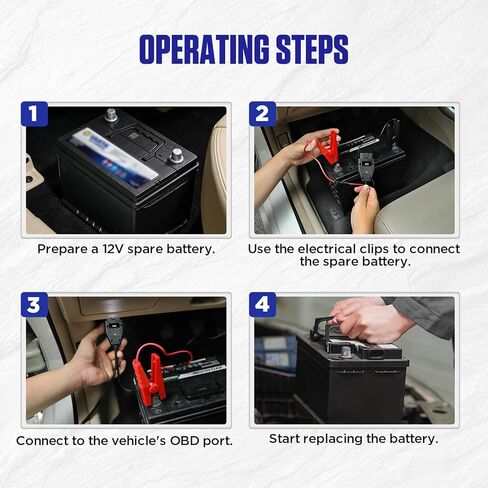 OPERATING STEPS

1

Prepare a 12V spare battery.

2

Use the electrical clips to connect the spare battery.

3

Connect to the vehicle's OBD port.

4

Start replacing the battery.