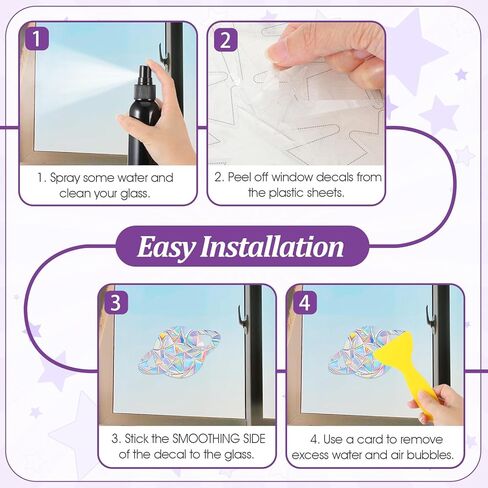 1

1. Spray some water and clean your glass.

2

2. Peel off window decals from the plastic sheets.

Easy Installation

3

3. Stick the SMOOTHING SIDE of the decal to the glass.

4

4. Use a card to remove excess water and air bubbles.