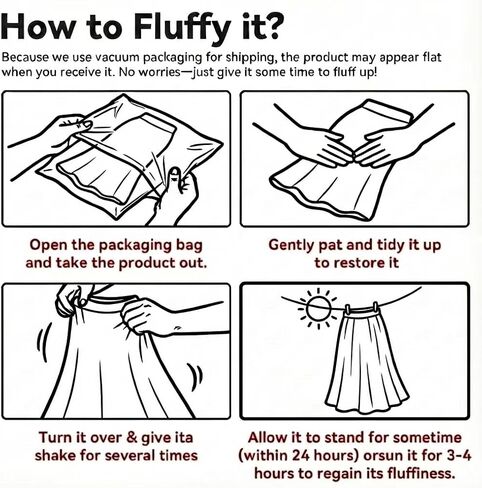 How to Fluffy it?

Because we use vacuum packaging for shipping, the product may appear flat when you receive it. No worries—just give it some time to fluff up!

Open the packaging bag and take the product out.

Gently pat and tidy it up to restore it

Turn it over & give ita shake for several times

Allow it to stand for sometime (within 24 hours) orsun it for 3-4 hours to regain its fluffiness.