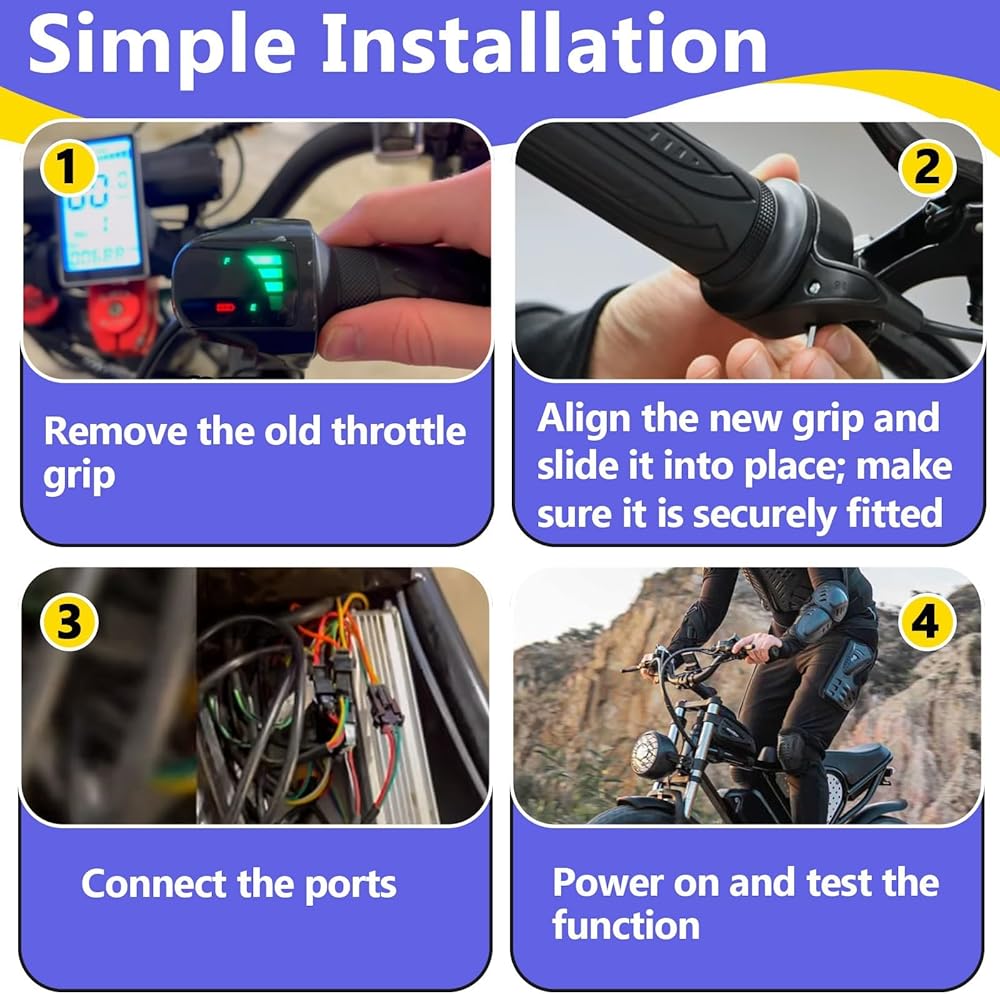 Simple Installation

1

Remove the old throttle grip

2

Align the new grip and slide it into place; make sure it is securely fitted

3

Connect the ports

4

Power on and test the function