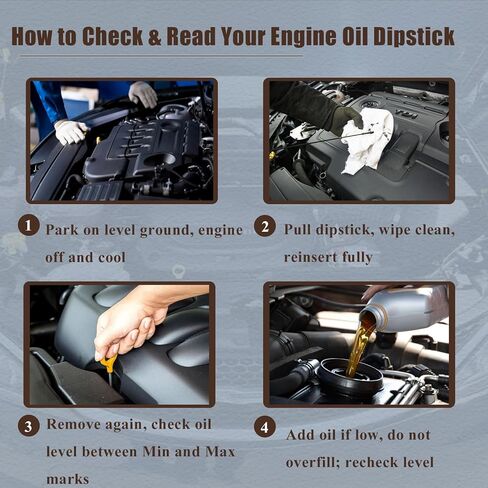 How to Check & Read Your Engine Oil Dipstick

TDI

1 Park on level ground, engine off and cool

2 Pull dipstick, wipe clean, reinsert fully

3 Remove again, check oil level between Min and Max marks

4 Add oil if low, do not overfill; recheck level