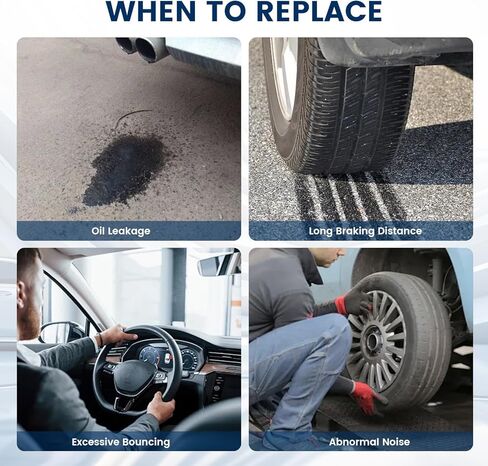 WHEN TO REPLACE

Oil Leakage

Long Braking Distance

Excessive Bouncing

Abnormal Noise