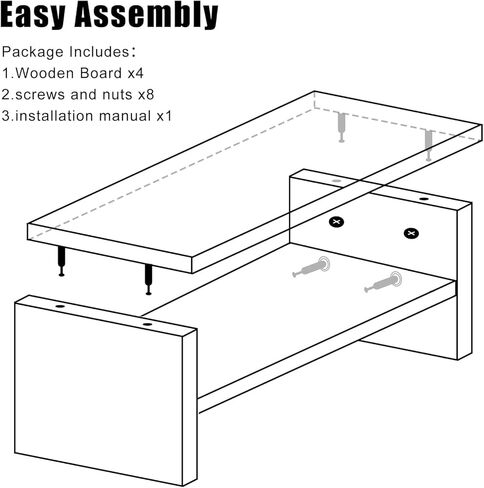 Easy Assembly

Package Includes：
1.Wooden Board x4
2.screws and nuts x8
3.installation manual x1