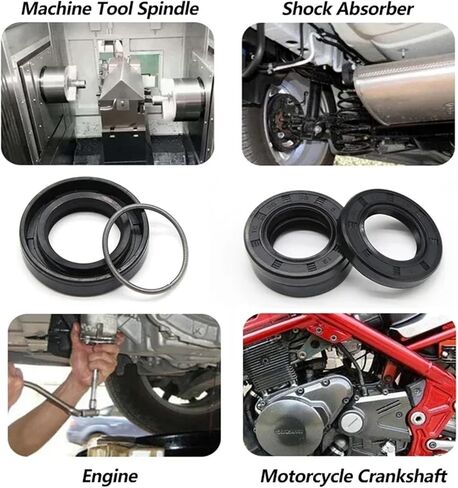 Machine Tool Spindle

Shock Absorber

Engine

Motorcycle Crankshaft