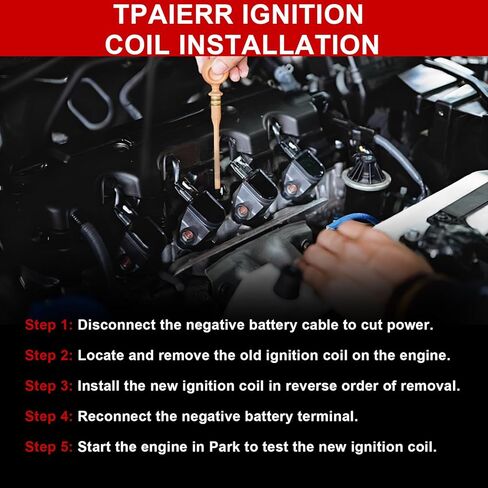 TPAIERR IGNITION COIL INSTALLATION

Step 1: Disconnect the negative battery cable to cut power.

Step 2: Locate and remove the old ignition coil on the engine.

Step 3: Install the new ignition coil in reverse order of removal.

Step 4: Reconnect the negative battery terminal.

Step 5: Start the engine in Park to test the new ignition coil.