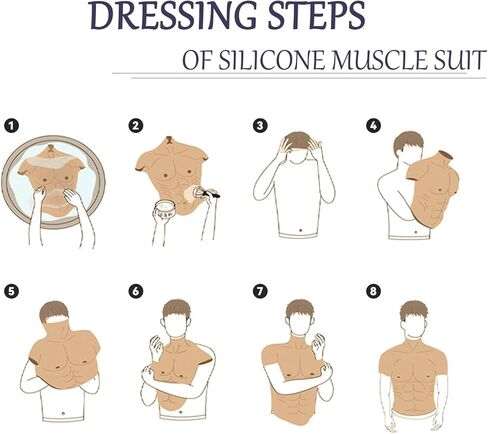 DRESSING STEPS

OF SILICONE MUSCLE SUIT

1

2

3

4

5

6

7

8