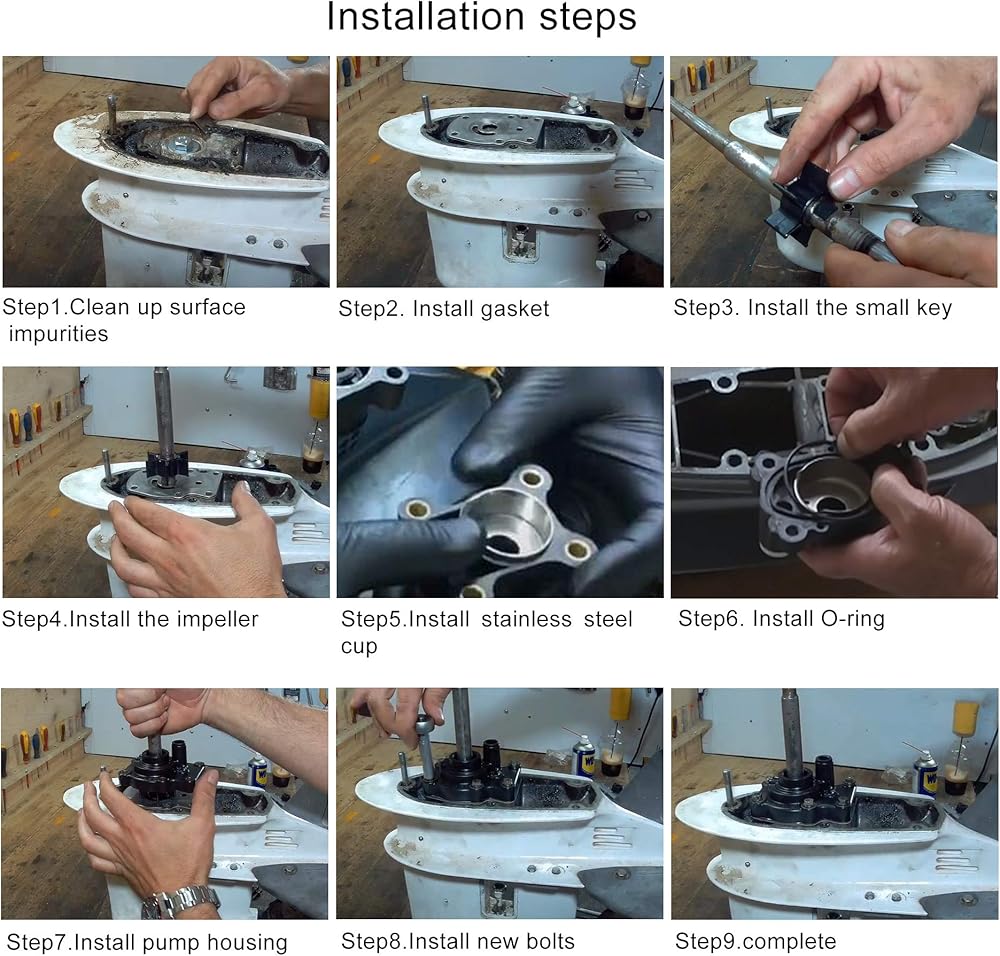 Installation steps

Step1.Clean up surface impurities

Step2. Install gasket

Step3. Install the small key

Step4.Install the impeller

Step5.Install stainless steel cup

Step6. Install O-ring

Step7.Install pump housing

Step8.Install new bolts

Step9.complete