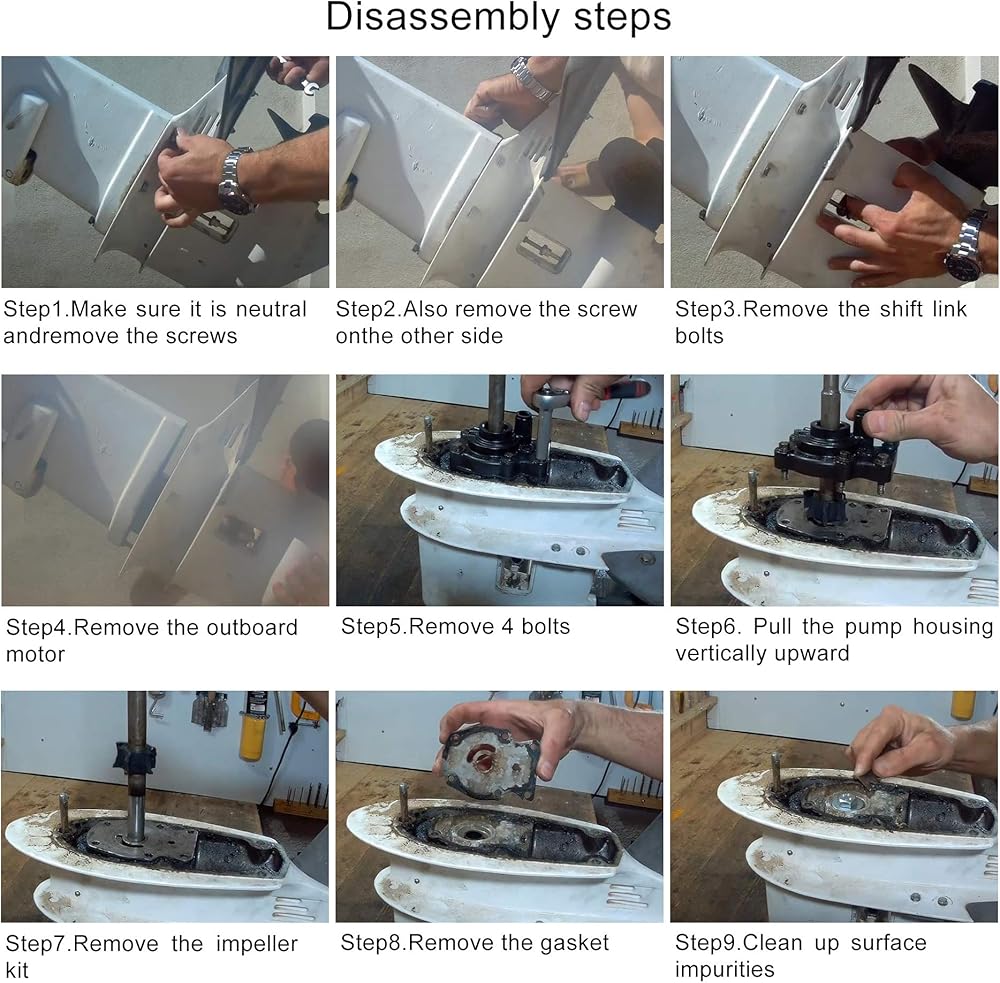 Disassembly steps

Step1.Make sure it is neutral andremove the screws

Step2.Also remove the screw onthe other side

Step3.Remove the shift link bolts

Step4.Remove the outboard motor

Step5.Remove 4 bolts

Step6. Pull the pump housing vertically upward

Step7.Remove the impeller kit

Step8.Remove the gasket

Step9.Clean up surface impurities