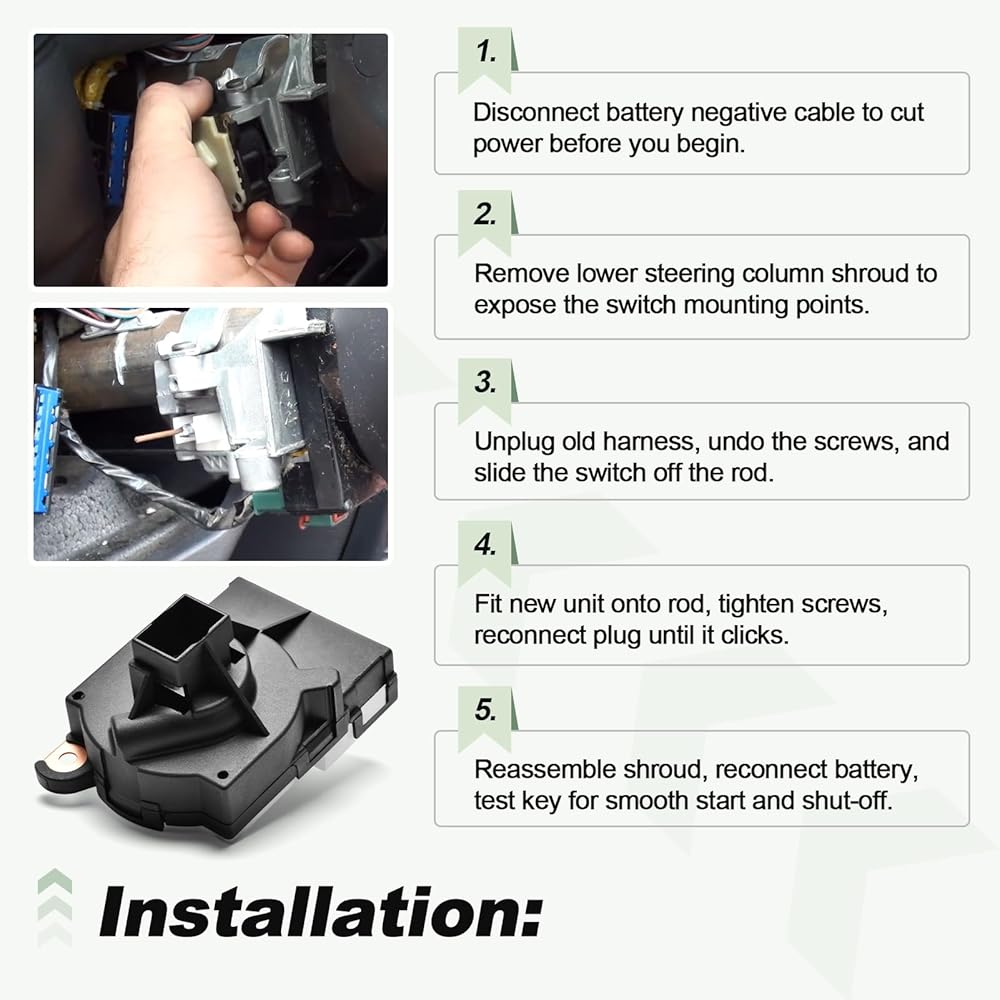 1.

Disconnect battery negative cable to cut power before you begin.

2.

Remove lower steering column shroud to expose the switch mounting points.

3.

Unplug old harness, undo the screws, and slide the switch off the rod.

4.

Fit new unit onto rod, tighten screws, reconnect plug until it clicks.

5.

Reassemble shroud, reconnect battery, test key for smooth start and shut-off.

Installation: