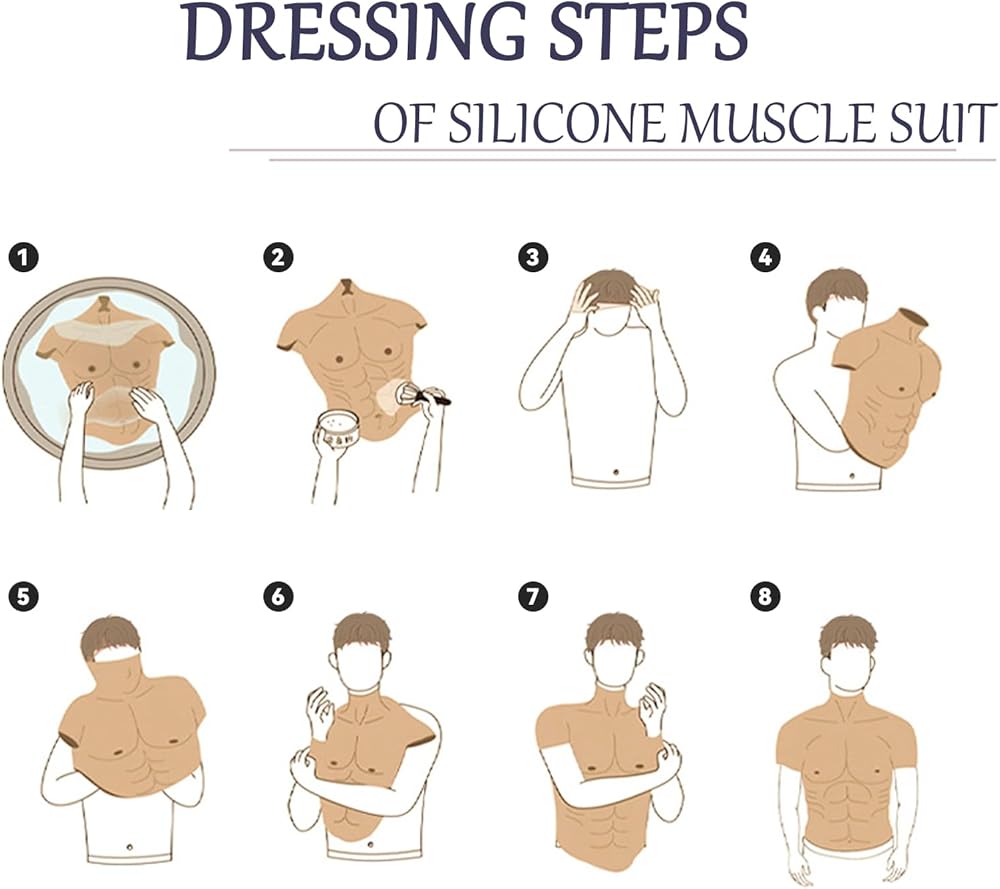 DRESSING STEPS

OF SILICONE MUSCLE SUIT

1

2

3

4

5

6

7

8