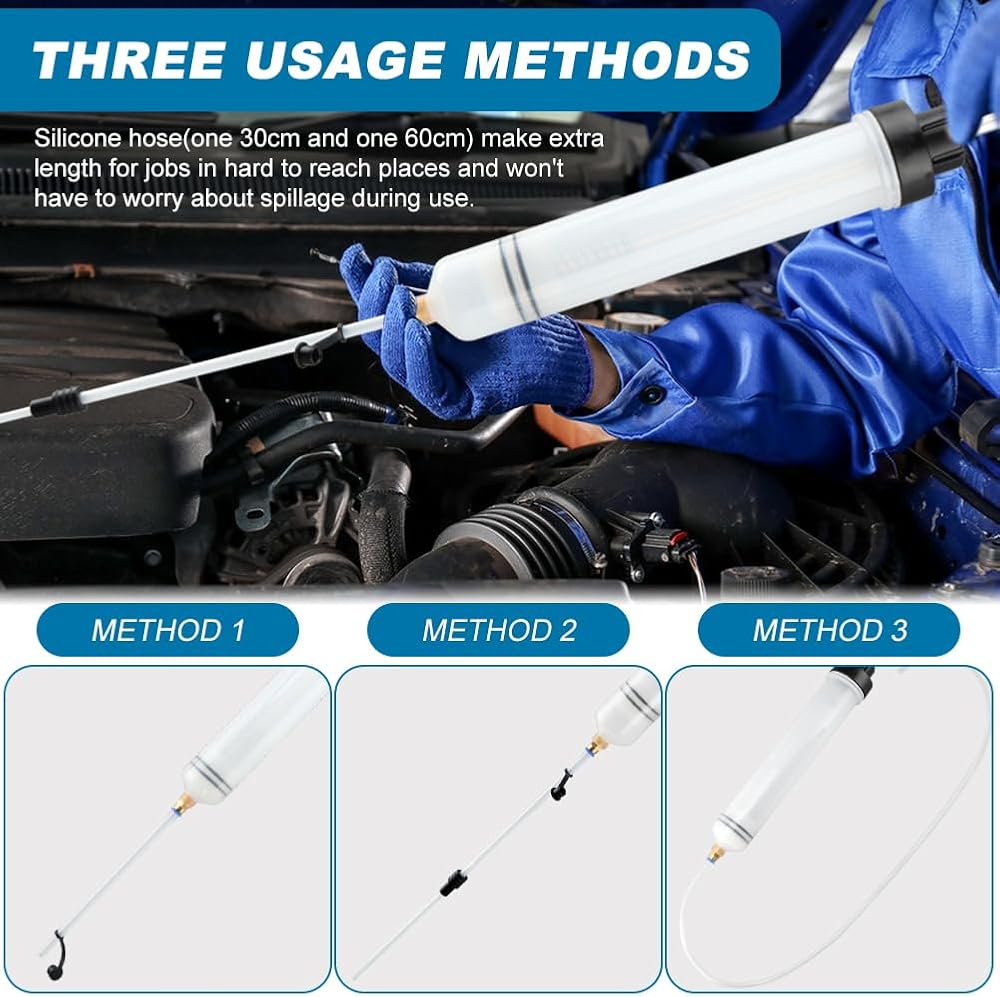 THREE USAGE METHODS

Silicone hose(one 30cm and one 60cm) make extra length for jobs in hard to reach places and won't have to worry about spillage during use.

METHOD 1

METHOD 2

METHOD 3