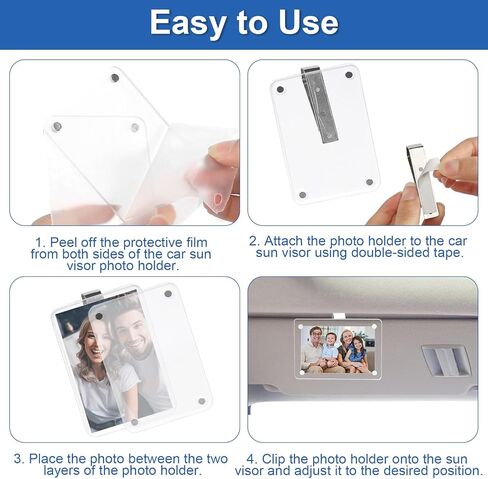 Easy to Use

1. Peel off the protective film from both sides of the car sun visor photo holder.

2. Attach the photo holder to the car sun visor using double-sided tape.

3. Place the photo between the two layers of the photo holder.

4. Clip the photo holder onto the sun visor and adjust it to the desired position.