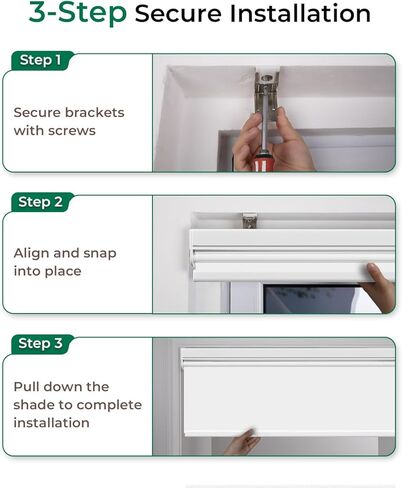 3-Step Secure Installation

Step 1

Secure brackets with screws

Step 2

Align and snap into place

Step 3

Pull down the shade to complete installation