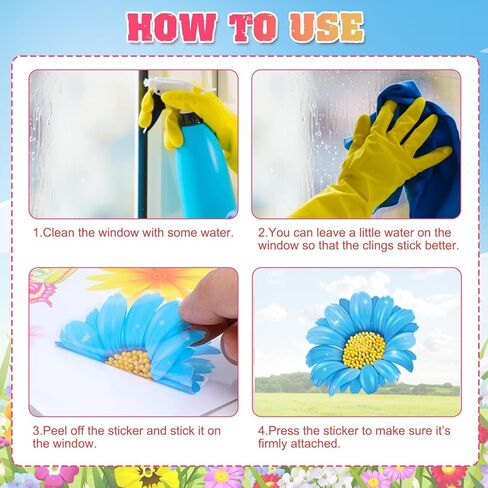 HOW TO USE

1.Clean the window with some water.

2.You can leave a little water on the window so that the clings stick better.

3.Peel off the sticker and stick it on the window.

4.Press the sticker to make sure it's firmly attached.