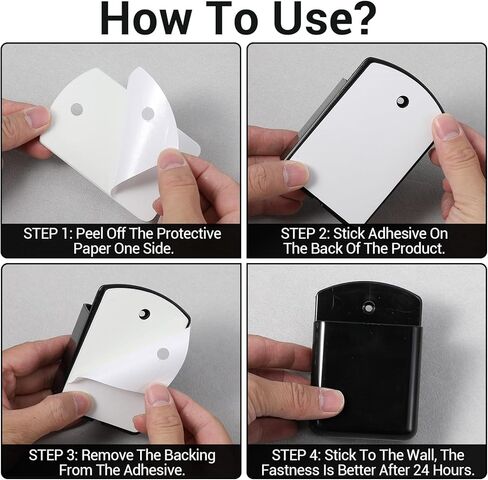 How To Use?

STEP 1: Peel Off The Protective Paper One Side.

STEP 2: Stick Adhesive On The Back Of The Product.

STEP 3: Remove The Backing From The Adhesive.

STEP 4: Stick To The Wall, The Fastness Is Better After 24 Hours.