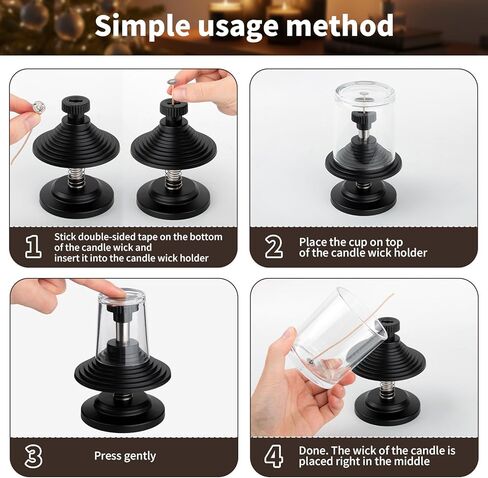 Simple usage method

1 Stick double-sided tape on the bottom of the candle wick and insert it into the candle wick holder

2 Place the cup on top of the candle wick holder

3 Press gently

4 Done. The wick of the candle is placed right in the middle