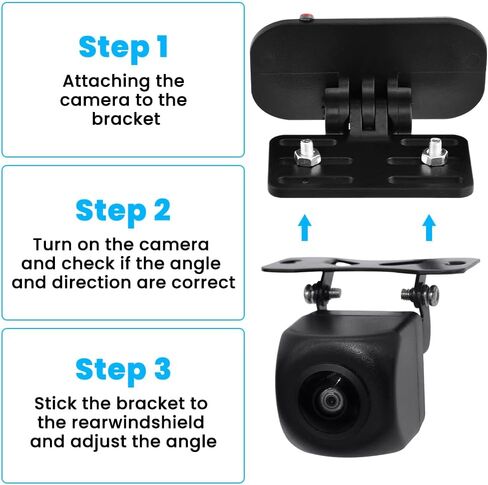 Step 1

Attaching the camera to the bracket

Step 2

Turn on the camera and check if the angle and direction are correct

Step 3

Stick the bracket to the rearwindshield and adjust the angle