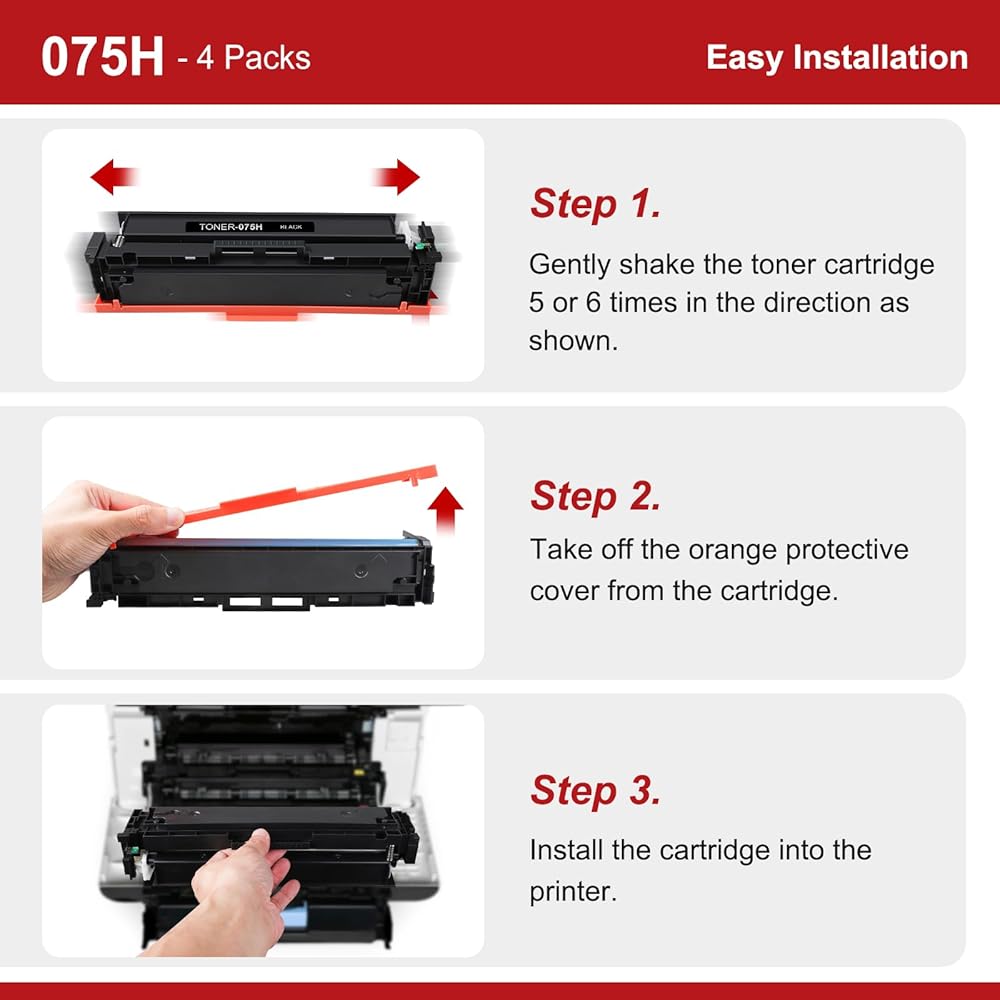 075H - 4 Packs

Easy Installation

TONER-075H BLACK

Step 1.

Gently shake the toner cartridge 5 or 6 times in the direction as shown.

Step 2.

Take off the orange protective cover from the cartridge.

Step 3.

Install the cartridge into the printer.